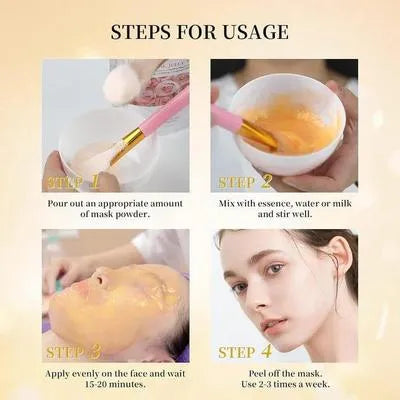 STEPS FOR USAGE

STEP 1

Pour out an appropriate amount of mask powder.

STEP 2

Mix with essence, water or milk and stir well.

STEP 3

Apply evenly on the face and wait 15-20 minutes.

STEP 4

Peel off the mask. Use 2-3 times a week.